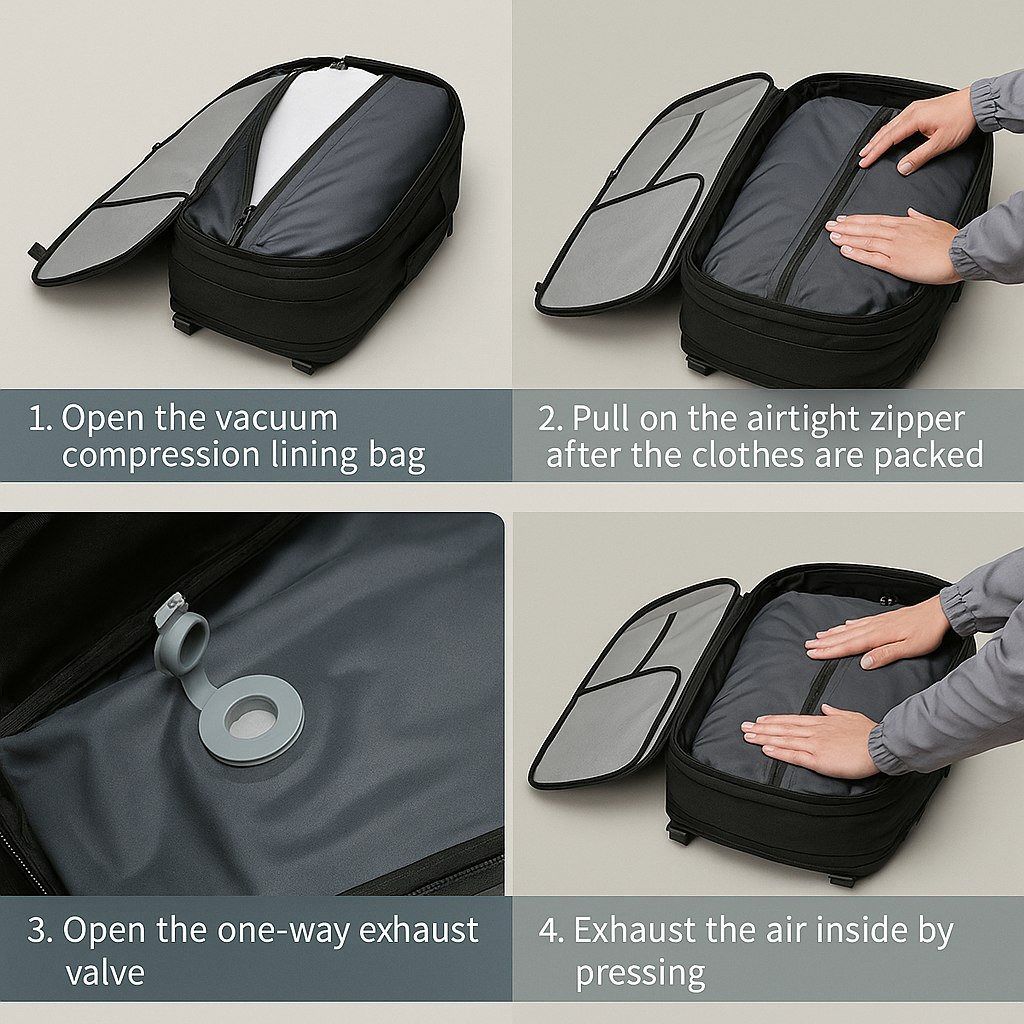 1. Open the vacuum compression lining bag

2. Pull on the airtight zipper after the clothes are packed

3. Open the one-way exhaust valve

4. Exhaust the air inside by pressing