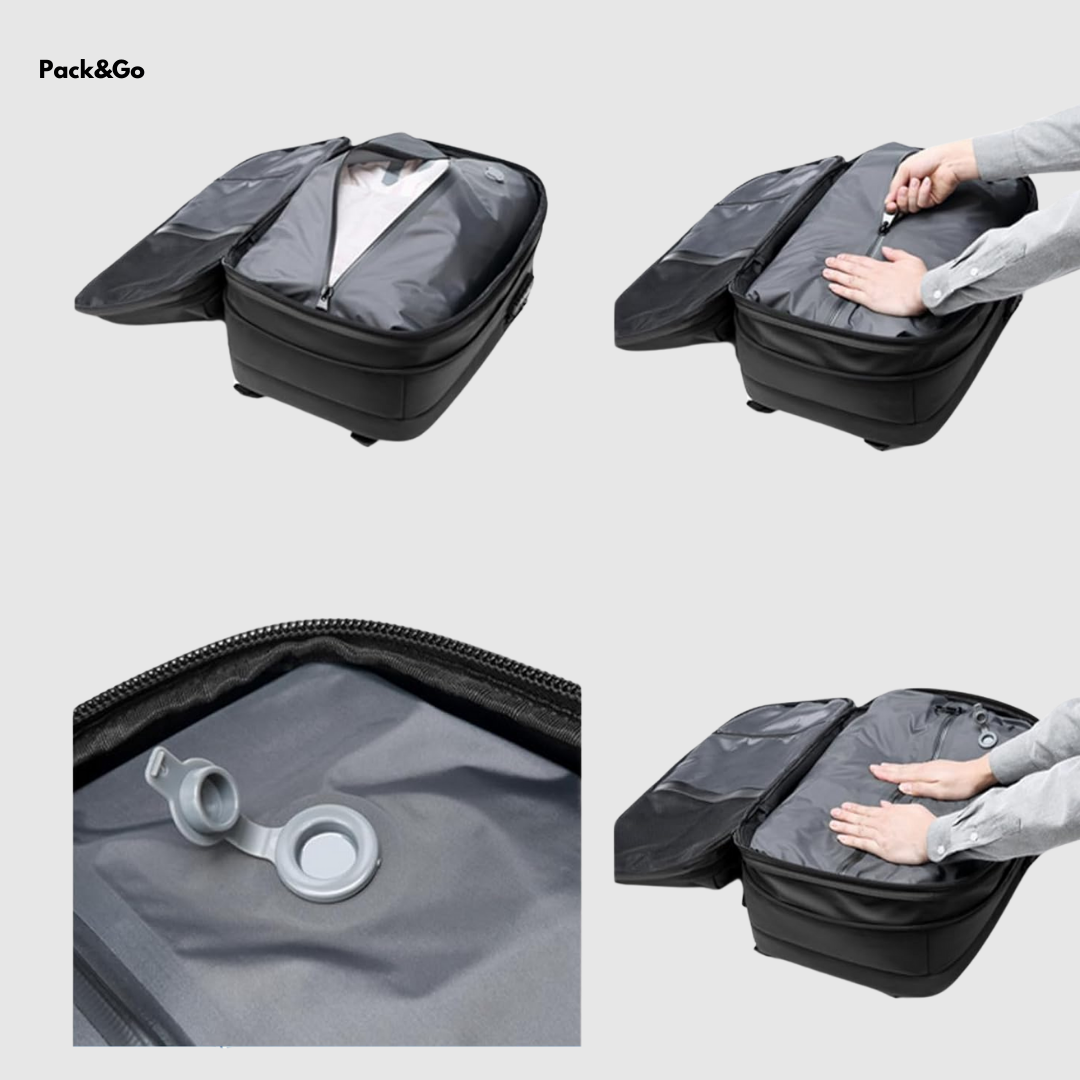 Pack&Go